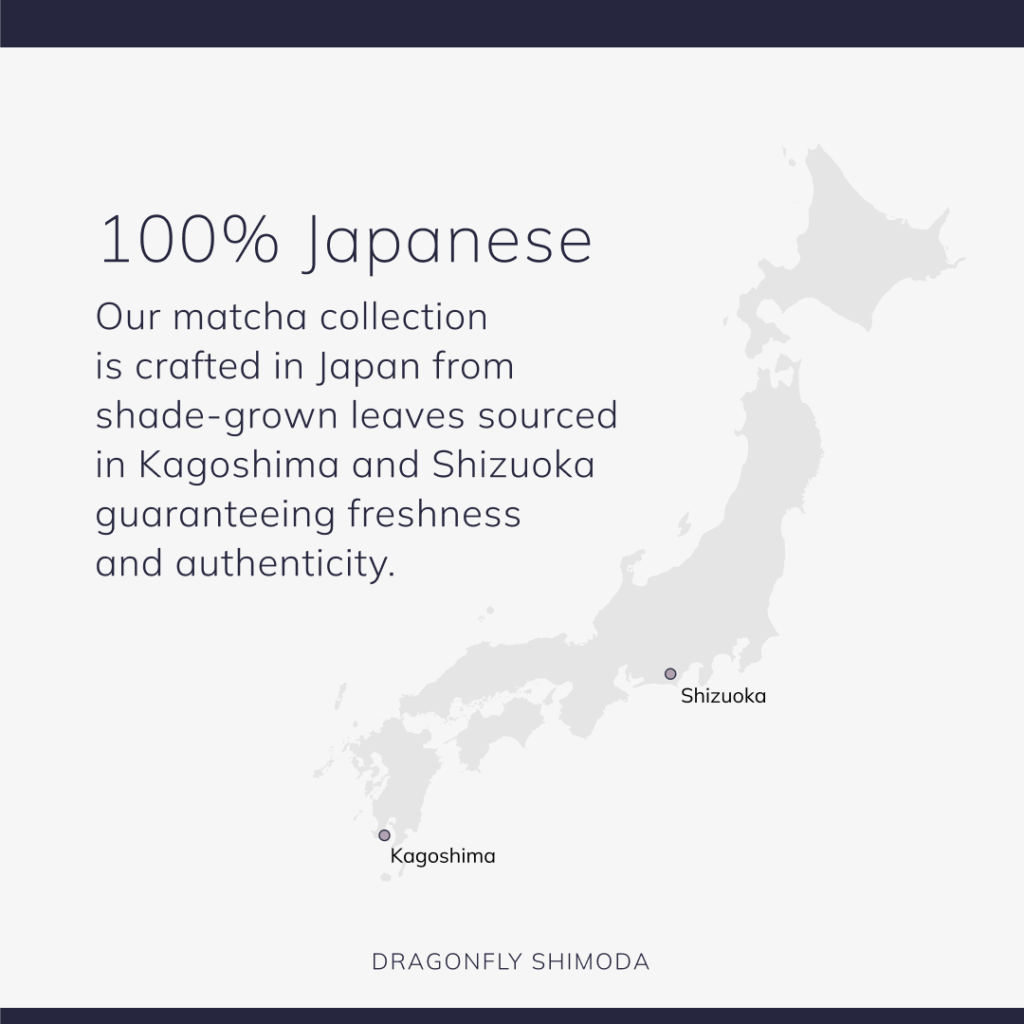 100% Japanese

Our matcha collection is crafted in Japan from shade-grown leaves sourced in Kagoshima and Shizuoka guaranteeing freshness and authenticity.

Shizuoka

Kagoshima

DRAGONFLY SHIMODA